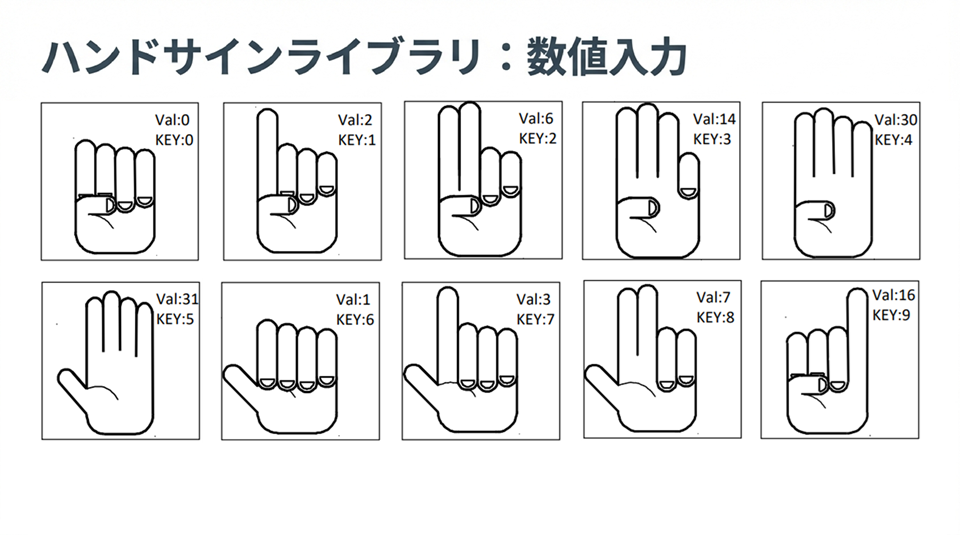 ハンドサインライブラリ：数値入力

Val:0
KEY:0

Val:2
KEY:1

Val:6
KEY:2

Val:14
KEY:3

Val:30
KEY:4

Val:31
KEY:5

Val:1
KEY:6

Val:3
KEY:7

Val:7
KEY:8

Val:16
KEY:9